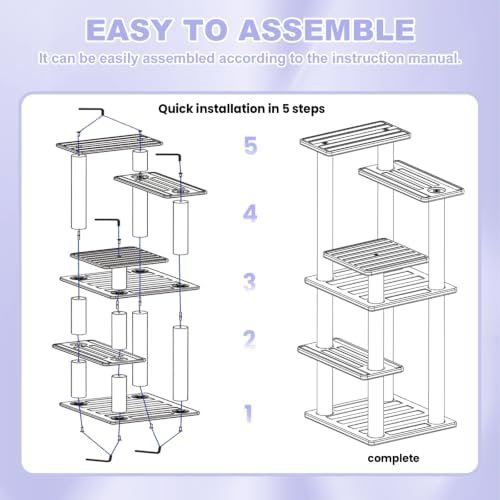 EASY TO ASSEMBLE

It can be easily assembled according to the instruction manual.

Quick installation in 5 steps

5

4

3

2

1

complete